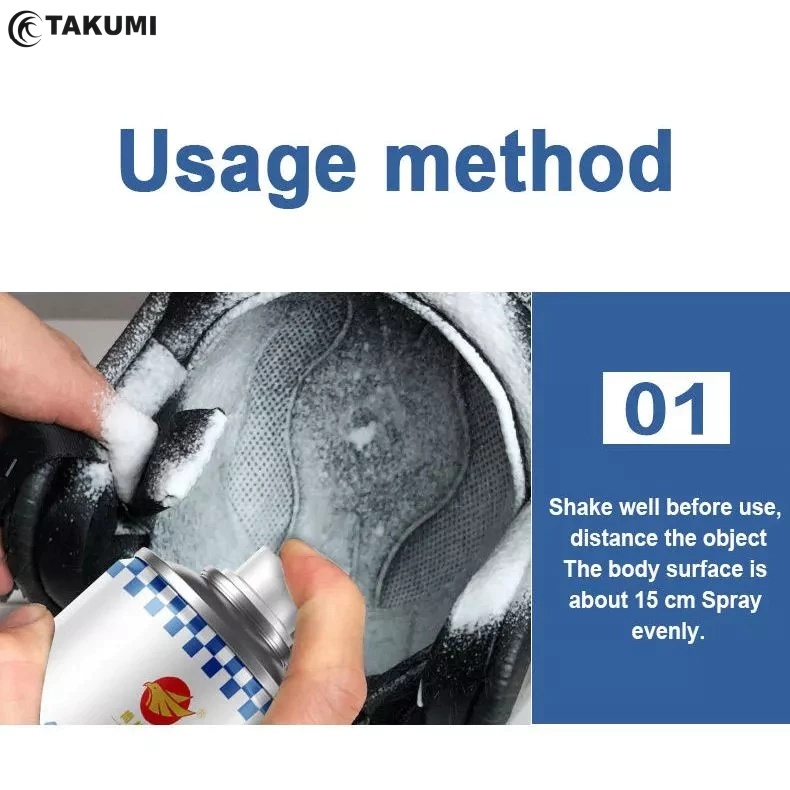 TAKUMI

Usage method

01

Shake well before use, distance the object The body surface is about 15 cm Spray evenly.